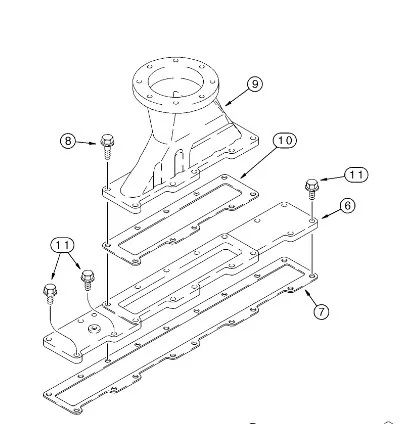 9

8

10

11

6

11

7